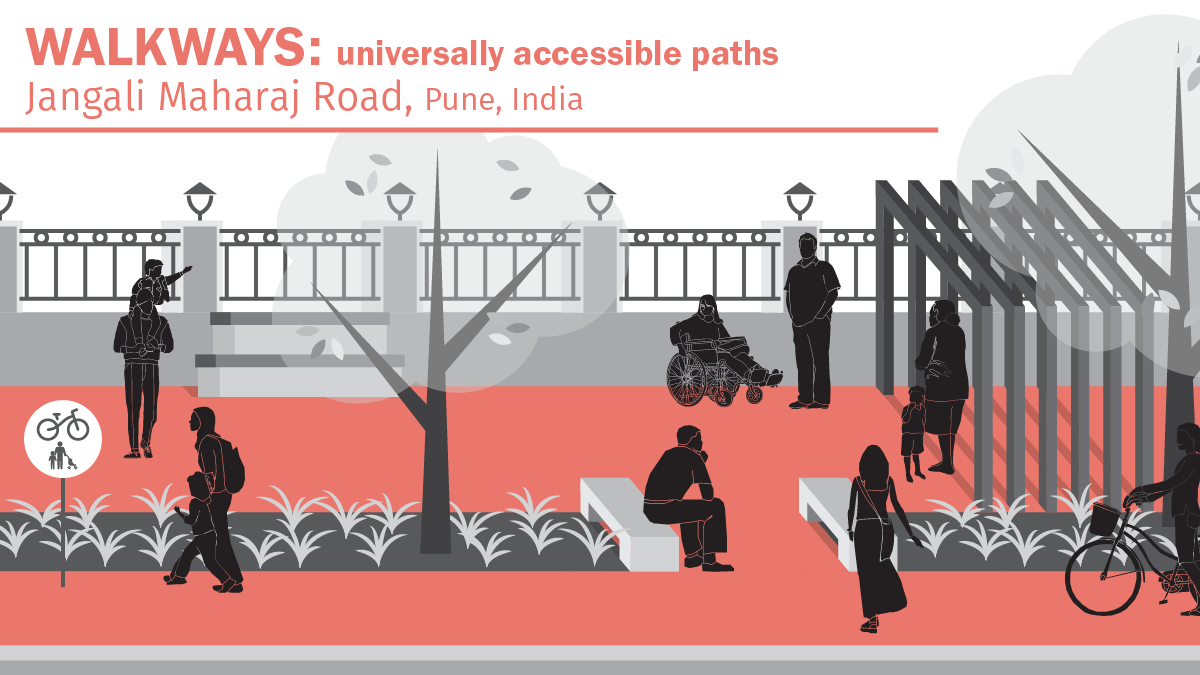 WALKWAYS: universally accessible paths
Jangali Maharaj Road, Pune, India