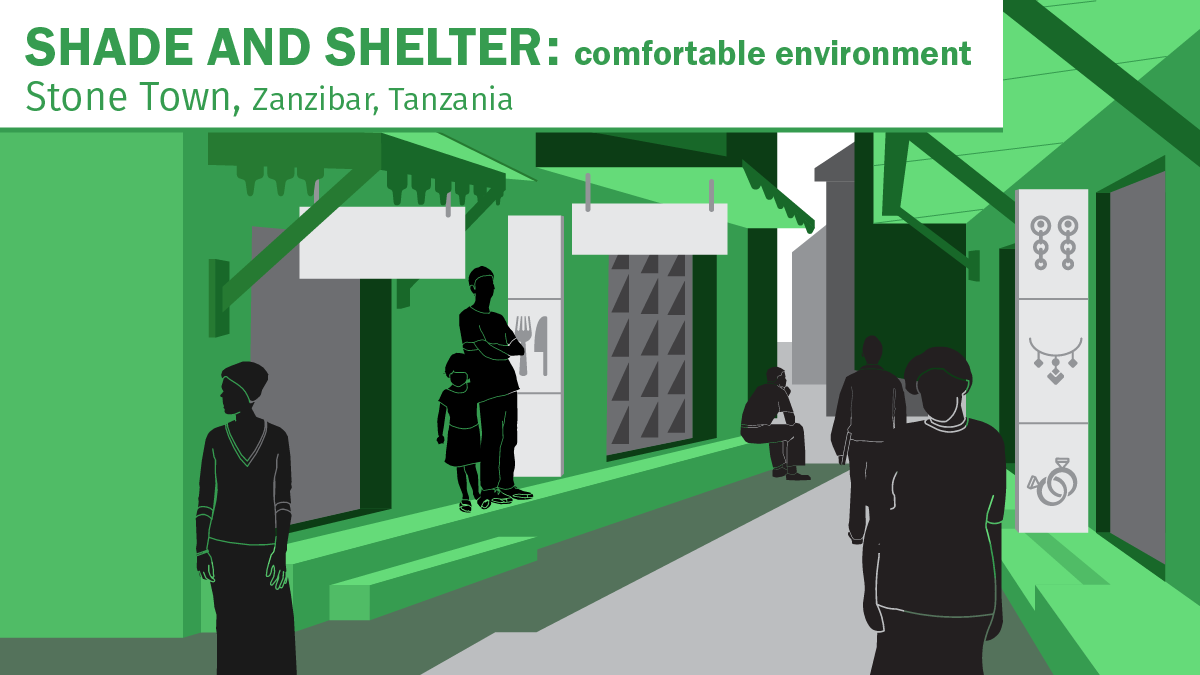 SHADE AND SHELTER: comfortable environment
Stone Town, Zanzibar, Tanzania