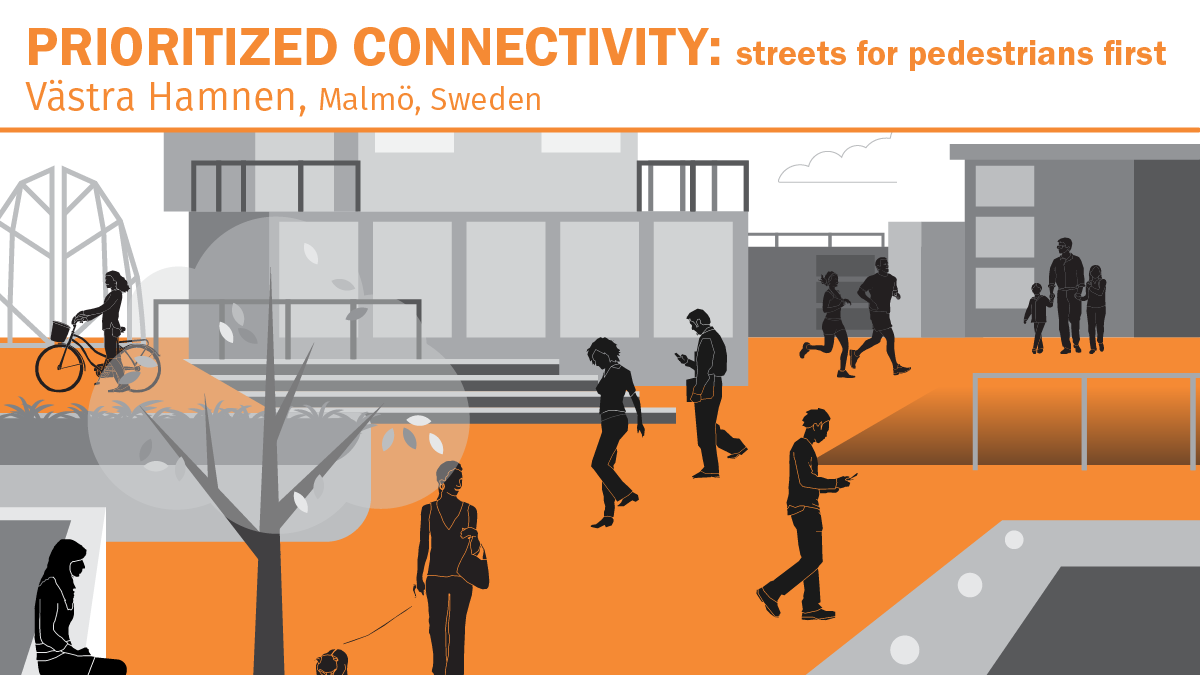 PRIORITIZED CONNECTIVITY: streets for pedestrians first
Västra Hamnen, Malmö, Sweden